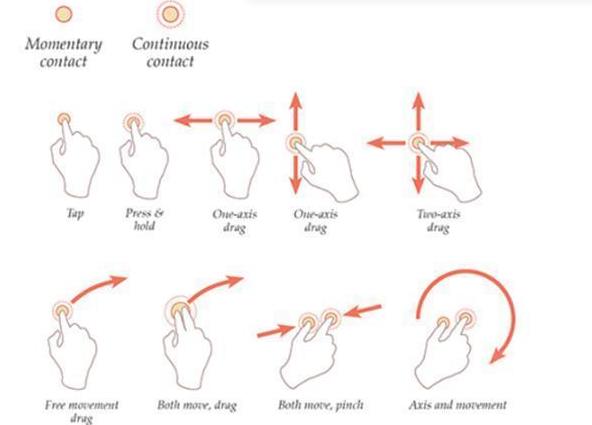 Momentary contact

Continuous contact

Tap

Press & hold

One-axis drag

One-axis drag

Two-axis drag

Free movement drag

Both move, drag

Both move, pinch

Axis and movement